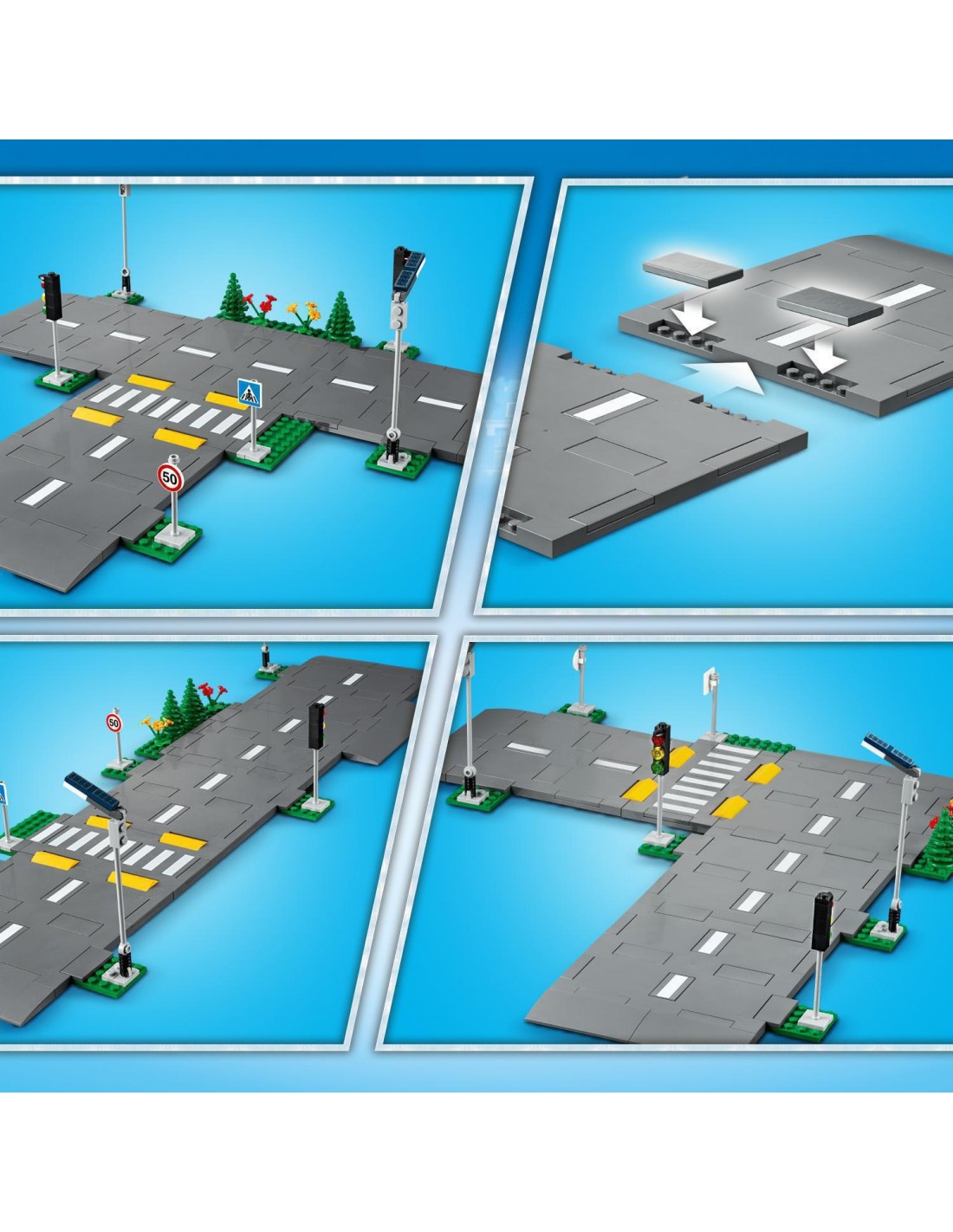 50

50